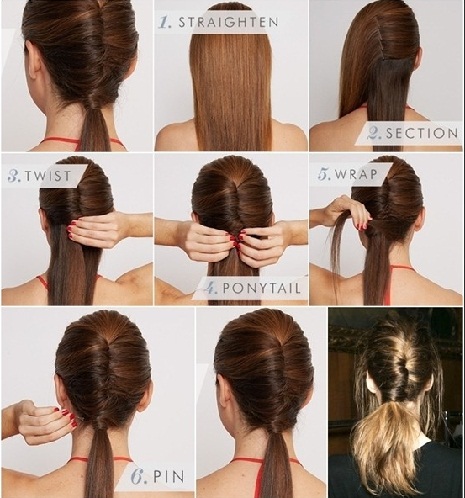 1. STRAIGHTEN

2. SECTION

3. TWIST

4. PONYTAIL

5. WRAP

6. PIN