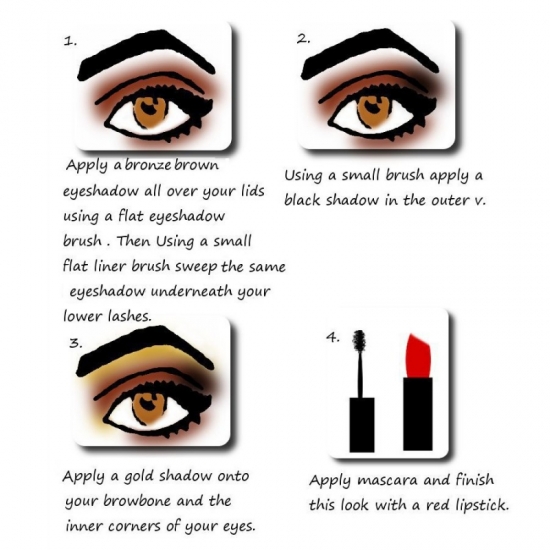 1.

Apply a bronze brown eyeshadow all over your lids using a flat eyeshadow brush . Then Using a small flat liner brush sweep the same eyeshadow underneath your lower lashes.

2.

Using a small brush apply a black shadow in the outer v.

3.

Apply a gold shadow onto your browbone and the inner corners of your eyes.

4.

Apply mascara and finish this look with a red lipstick.