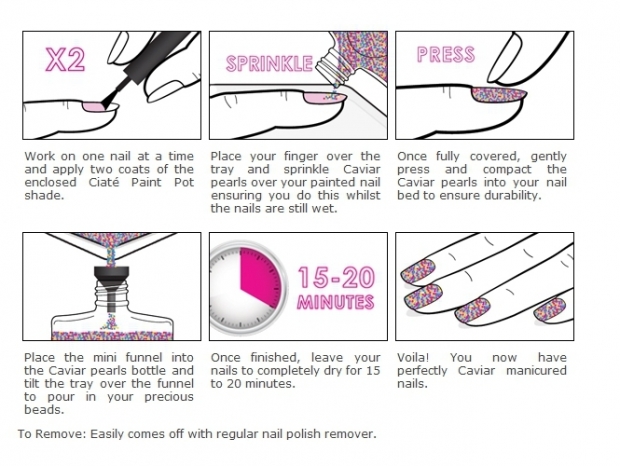 X2

Work on one nail at a time and apply two coats of the enclosed Ciaté Paint Pot shade.

SPRINKLE

Place your finger over the tray and sprinkle Caviar pearls over your painted nail ensuring you do this whilst the nails are still wet.

PRESS

Once fully covered, gently press and compact the Caviar pearls into your nail bed to ensure durability.

Place the mini funnel into the Caviar pearls bottle and tilt the tray over the funnel to pour in your precious beads.

15-20 MINUTES

Once finished, leave your nails to completely dry for 15 to 20 minutes.

Voila! You now have perfectly Caviar manicured nails.

To Remove: Easily comes off with regular nail polish remover.