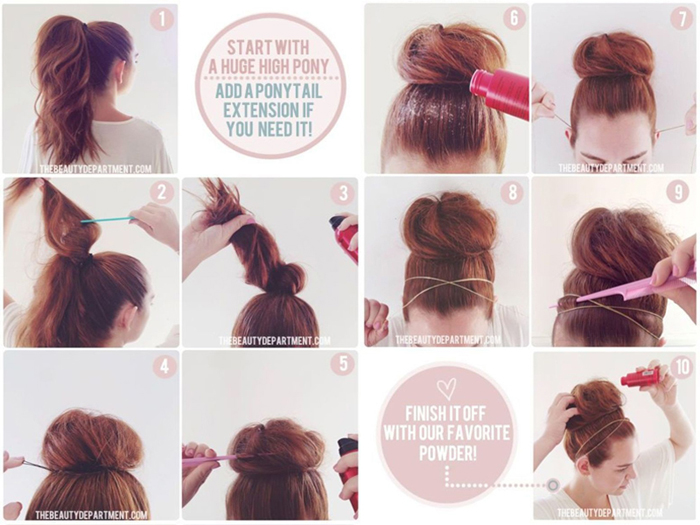 1

THEBEAUTYDEPARTMENT.COM

START WITH A HUGE HIGH PONY

ADD A PONYTAIL EXTENSION IF YOU NEED IT!

6

7

THEBEAUTYDEPARTMENT.COM

2

3

THEBEAUTYDEPARTMENT.COM

8

THEBEAUTYDEPARTMENT.COM

9

4

THEBEAUTYDEPARTMENT.COM

5

FINISH IT OFF WITH OUR FAVORITE POWDER!

10

THEBEAUTYDEPARTMENT.COM