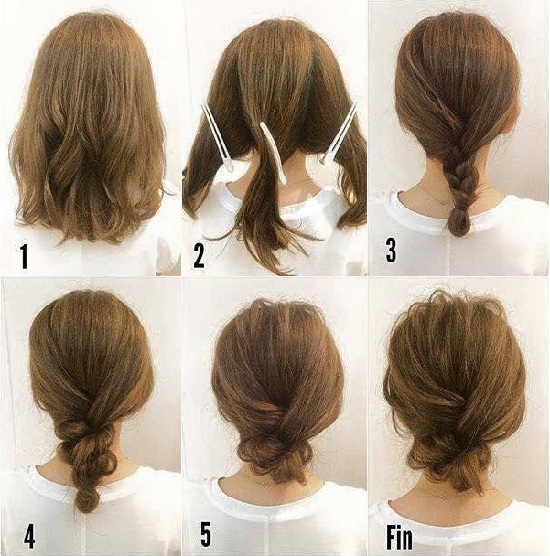 1

2

3

4

5

Fin