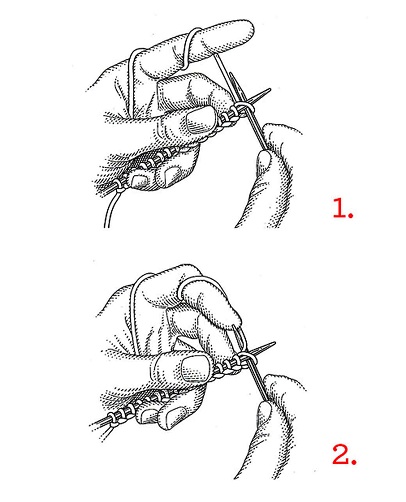 1.

2.