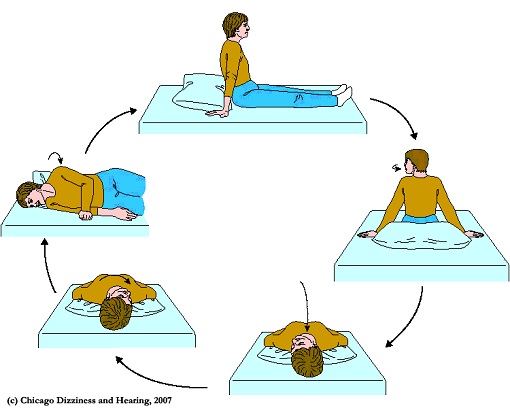 (c) Chicago Dizziness and Hearing, 2007