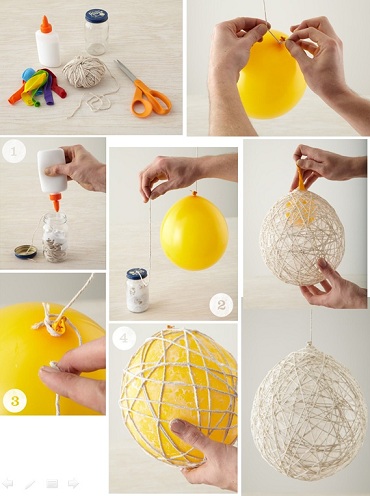 1

2

3

4