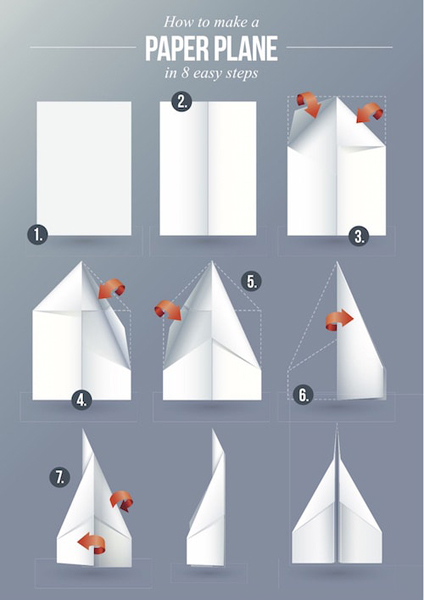 How to make a
PAPER PLANE
in 8 easy steps

1.

2.

3.

4.

5.

6.

7.